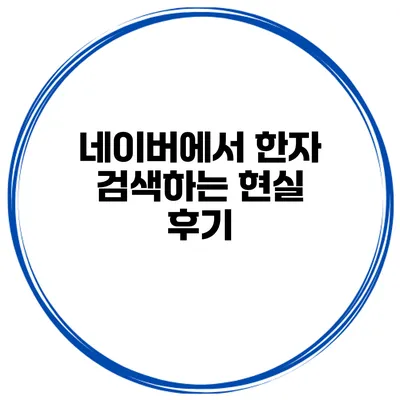 네이버에서 한자 검색하는 현실 후기